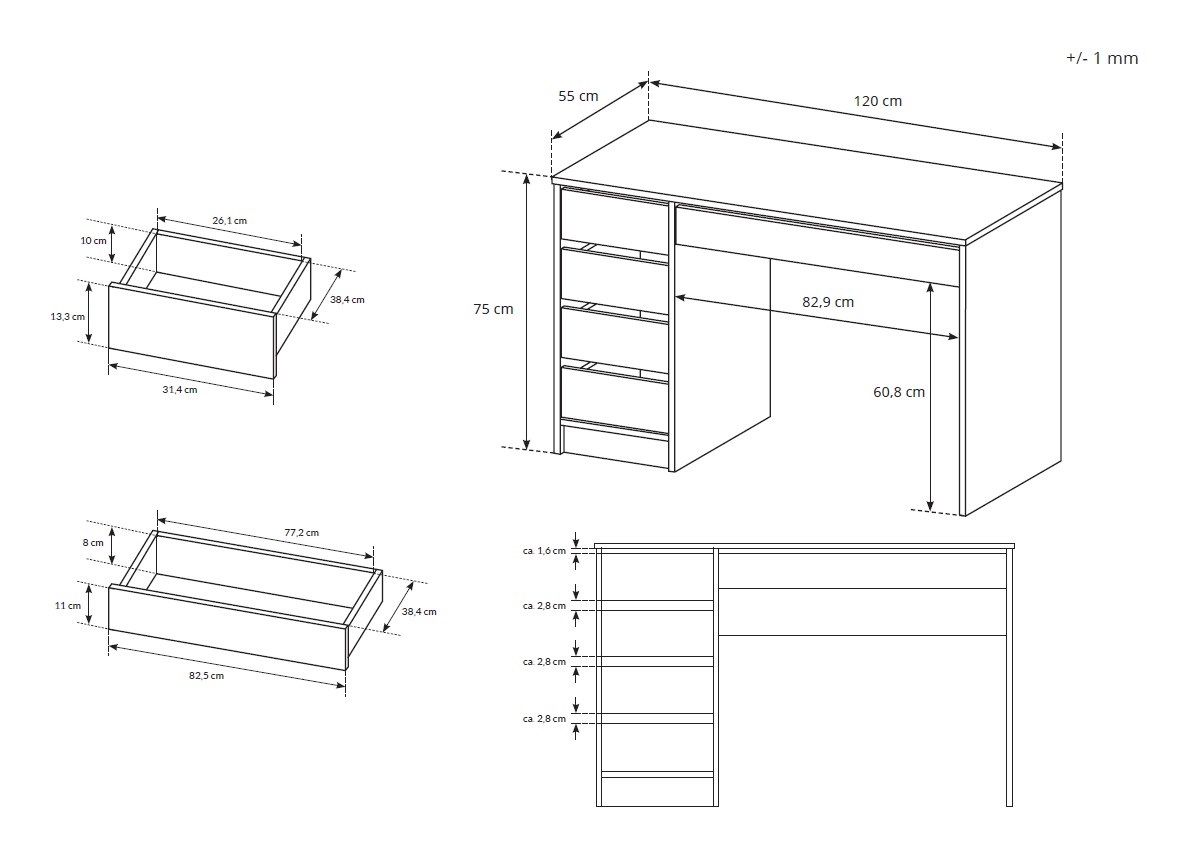 +/- 1 mm

55 cm
120 cm
75 cm
82,9 cm
60,8 cm

26,1 cm
10 cm
13,3 cm
38,4 cm
31,4 cm

77,2 cm
8 cm
11 cm
38,4 cm
82,5 cm

ca. 1,6 cm
ca. 2,8 cm
ca. 2,8 cm
ca. 2,8 cm